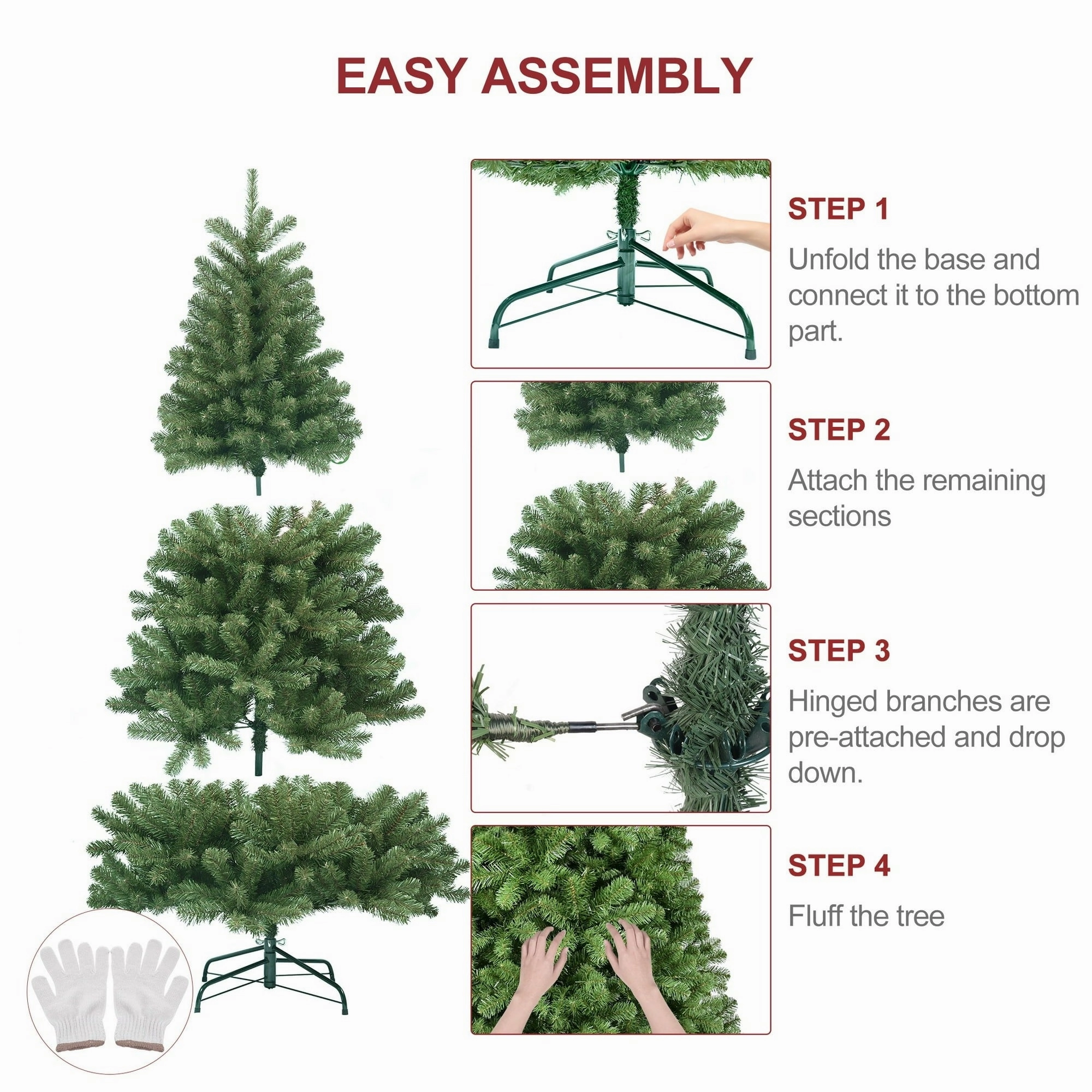 EASY ASSEMBLY

STEP 1

Unfold the base and connect it to the bottom part.

STEP 2

Attach the remaining sections

STEP 3

Hinged branches are pre-attached and drop down.

STEP 4

Fluff the tree